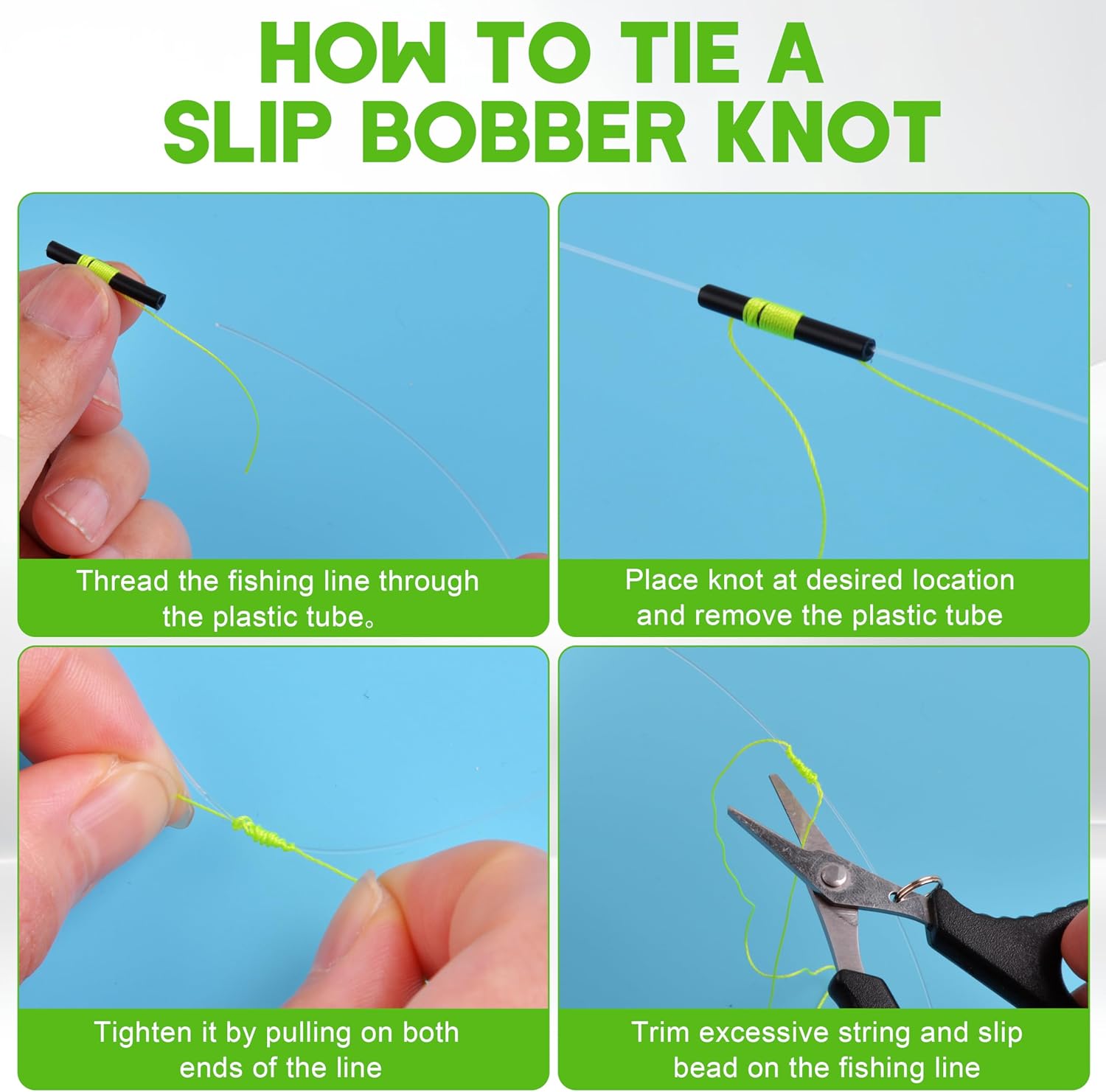 HOW TO TIE A SLIP BOBBER KNOT

Thread the fishing line through the plastic tube。

Place knot at desired location and remove the plastic tube

Tighten it by pulling on both ends of the line

Trim excessive string and slip bead on the fishing line