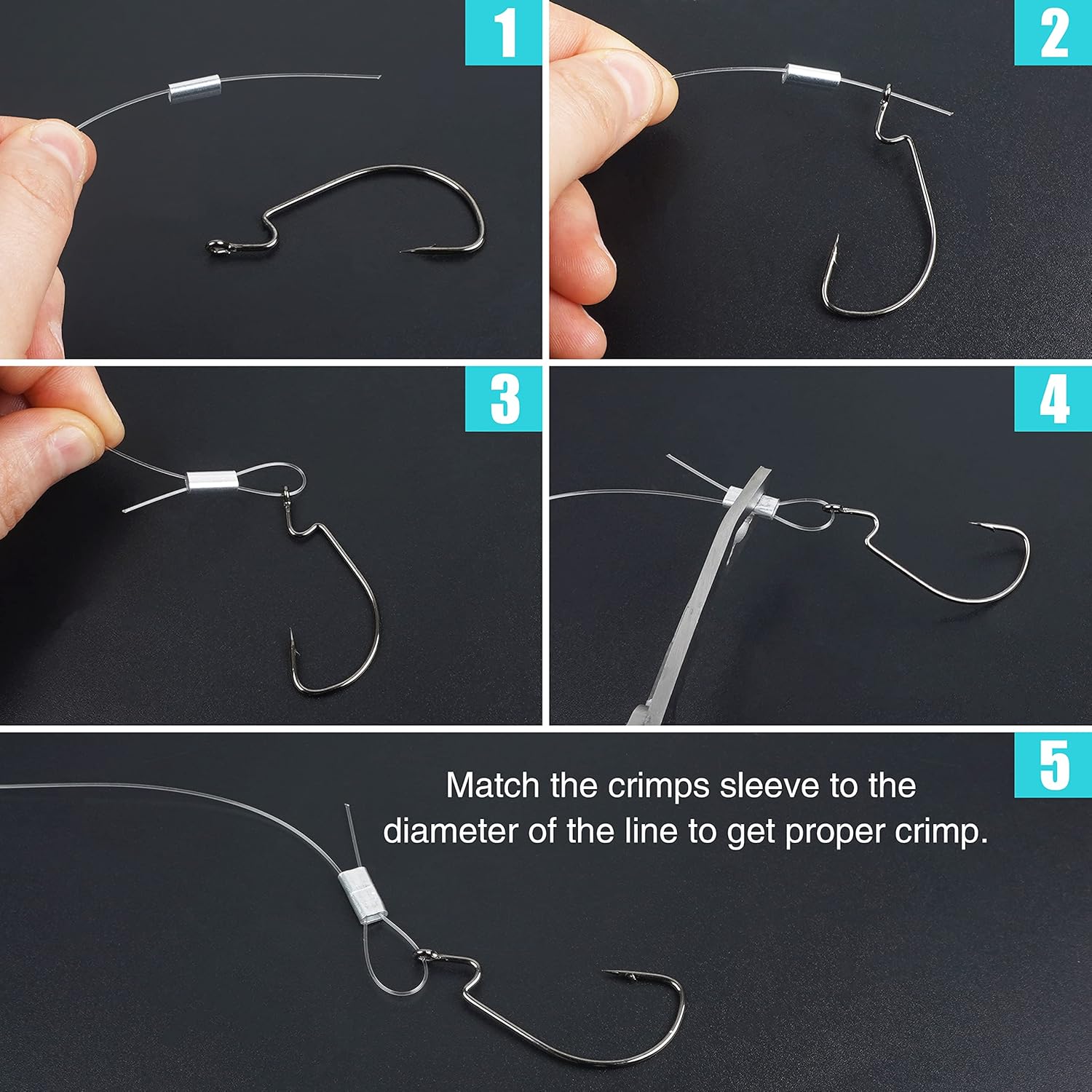 1

2

3

4

5

Match the crimps sleeve to the diameter of the line to get proper crimp.