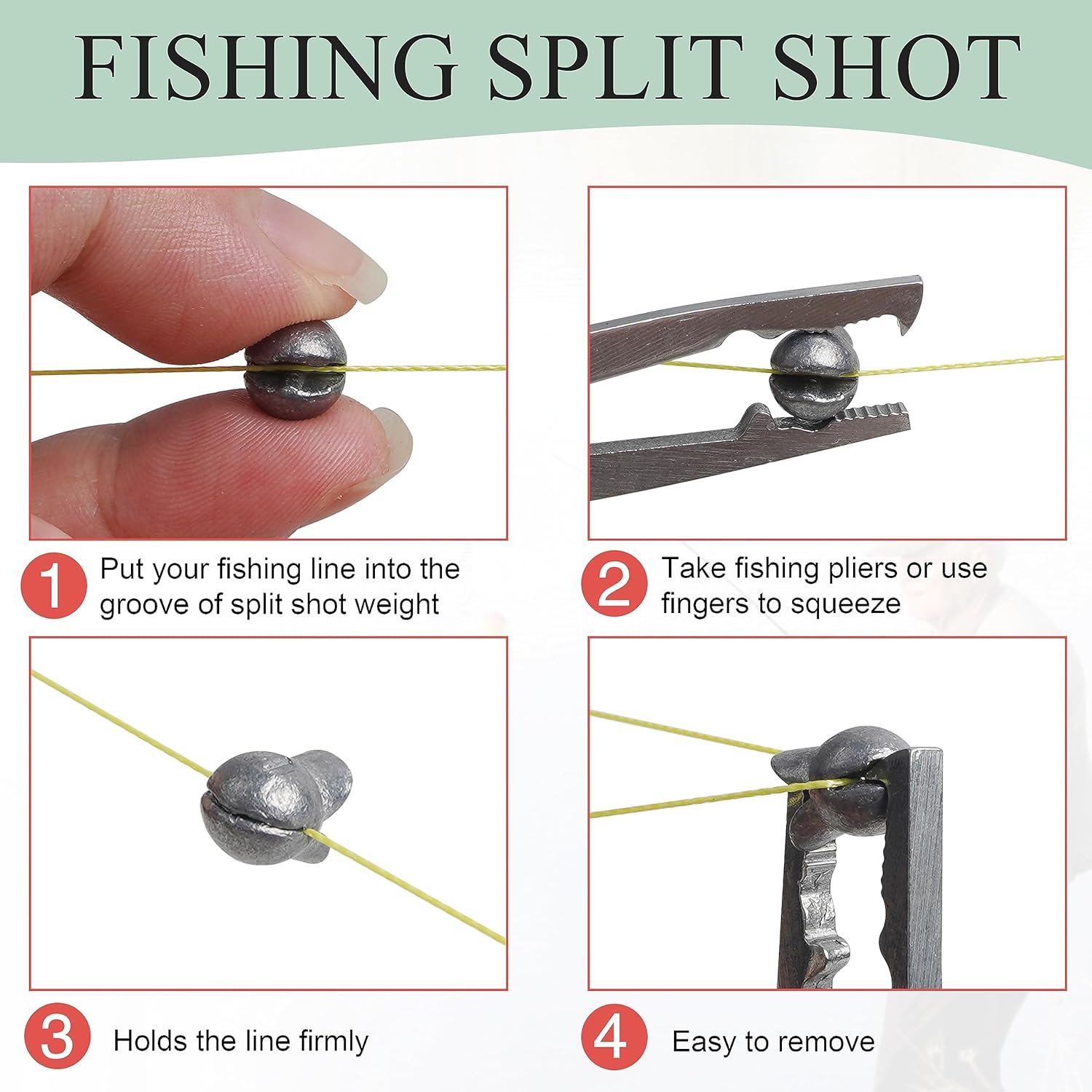 FISHING SPLIT SHOT

1 Put your fishing line into the groove of split shot weight

2 Take fishing pliers or use fingers to squeeze

3 Holds the line firmly

4 Easy to remove