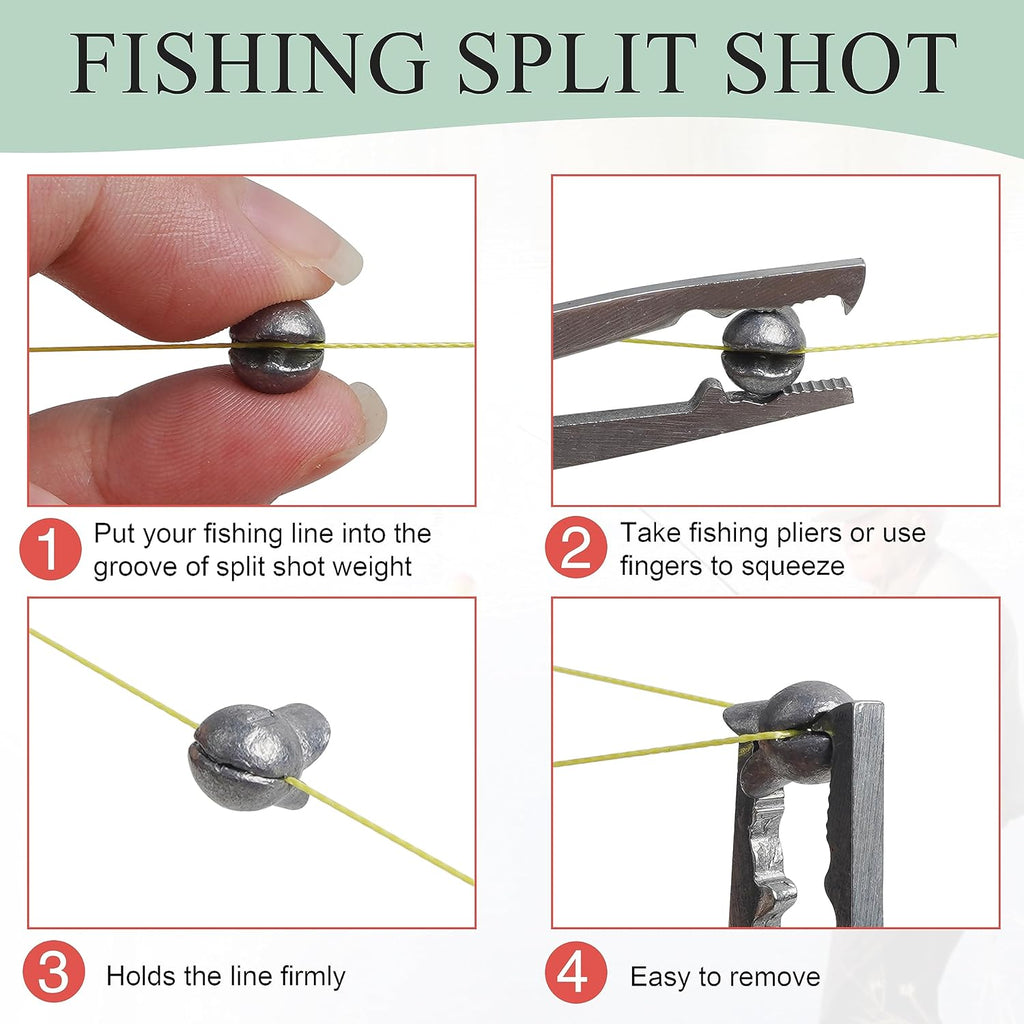 FISHING SPLIT SHOT

1 Put your fishing line into the groove of split shot weight

2 Take fishing pliers or use fingers to squeeze

3 Holds the line firmly

4 Easy to remove