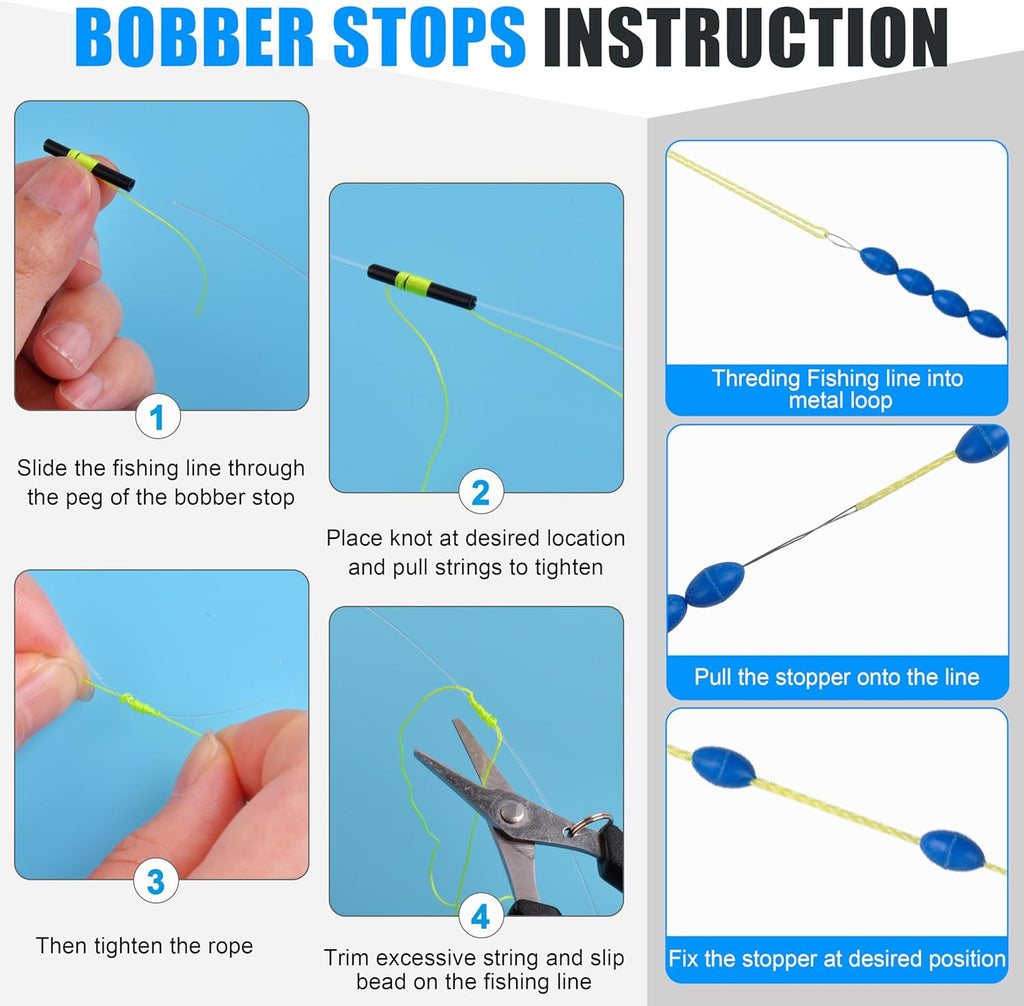 BOBBER STOPS INSTRUCTION

1

Slide the fishing line through the peg of the bobber stop

2

Place knot at desired location and pull strings to tighten

3

Then tighten the rope

4

Trim excessive string and slip bead on the fishing line

Threding Fishing line into metal loop

Pull the stopper onto the line

Fix the stopper at desired position