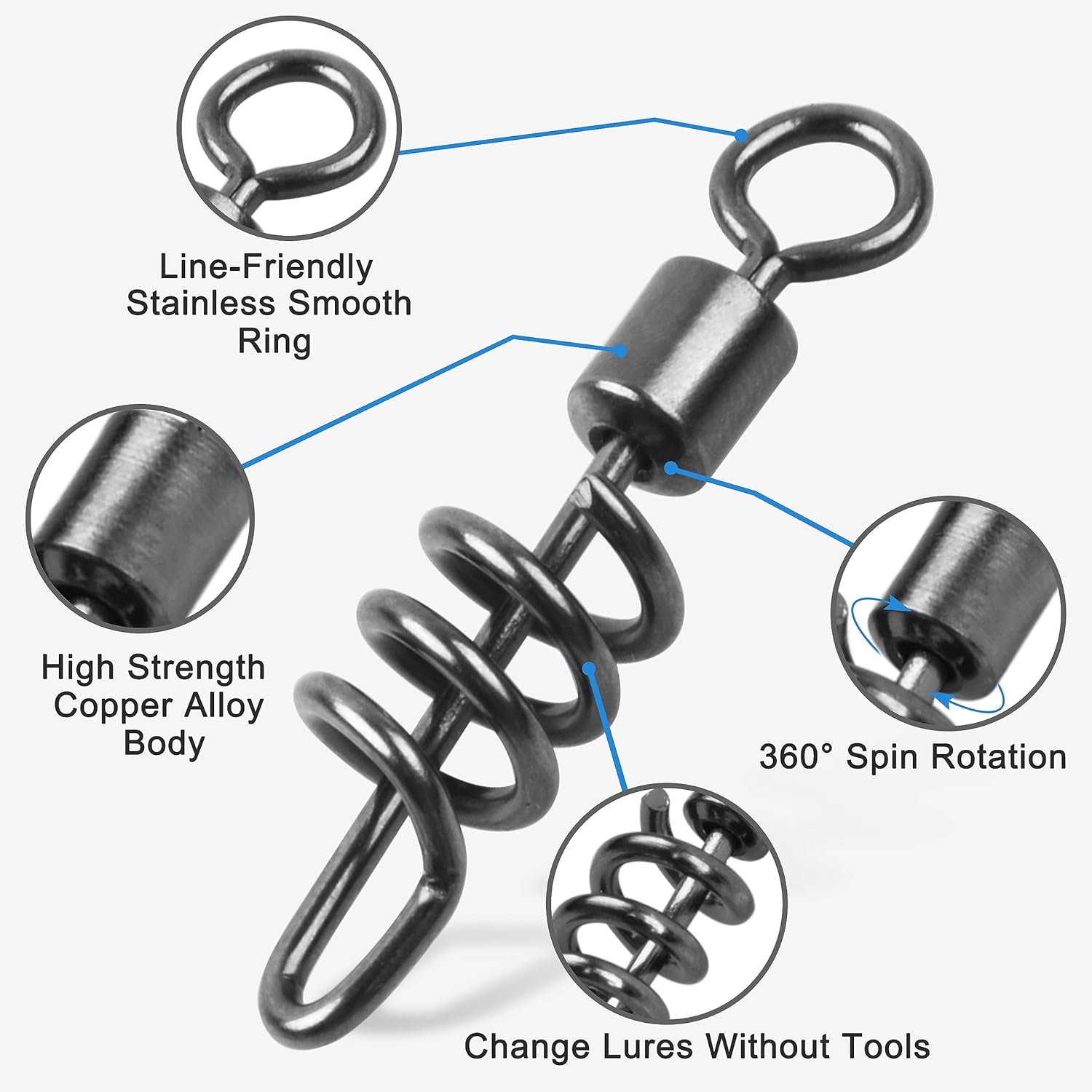 Line-Friendly Stainless Smooth Ring

High Strength Copper Alloy Body

360° Spin Rotation

Change Lures Without Tools