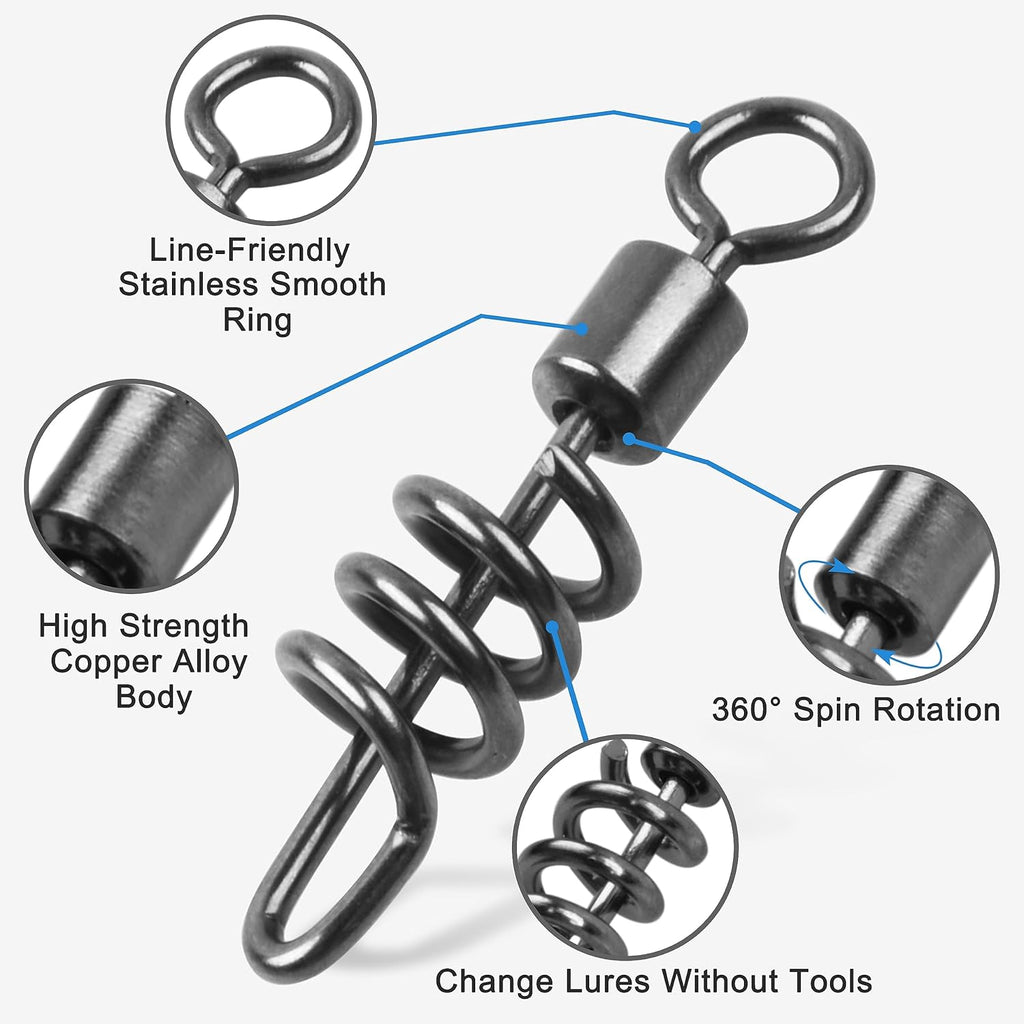 Line-Friendly Stainless Smooth Ring

High Strength Copper Alloy Body

360° Spin Rotation

Change Lures Without Tools