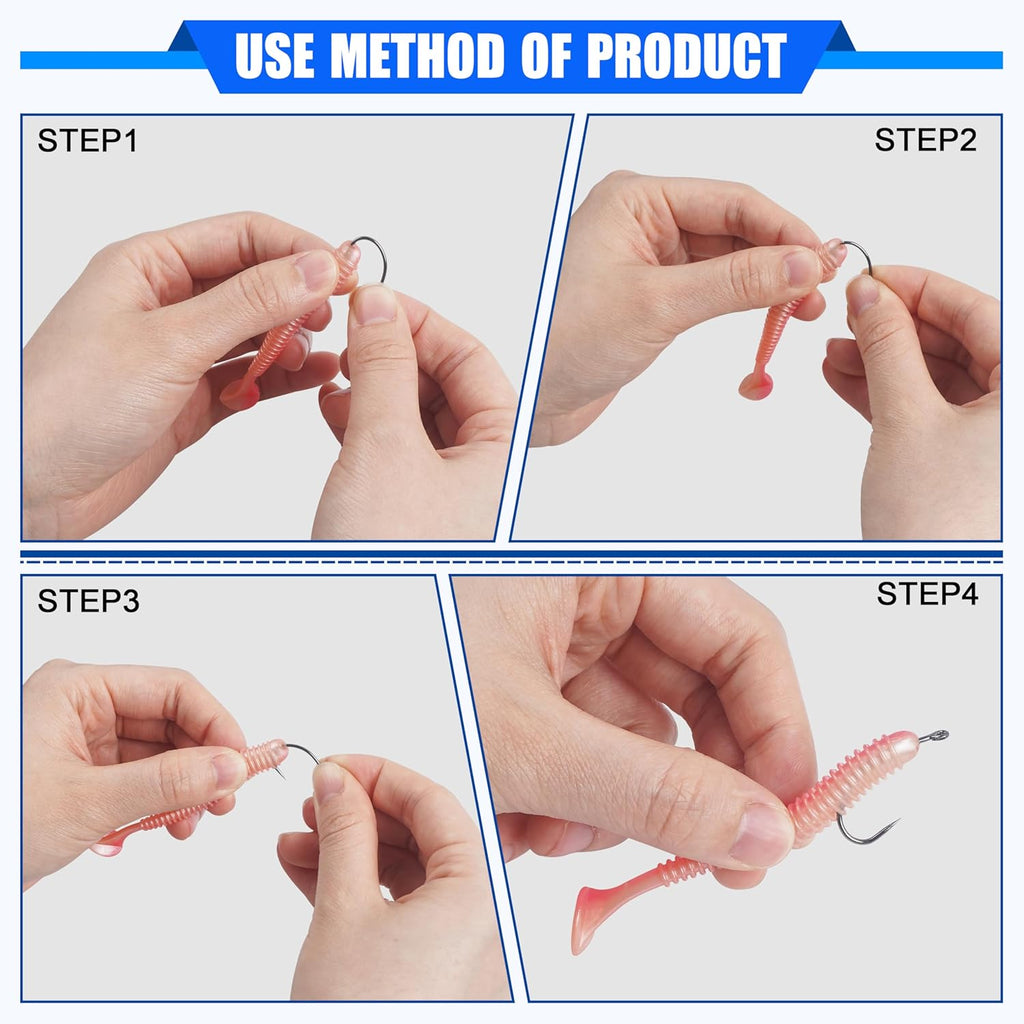 USE METHOD OF PRODUCT

STEP1

STEP2

STEP3

STEP4