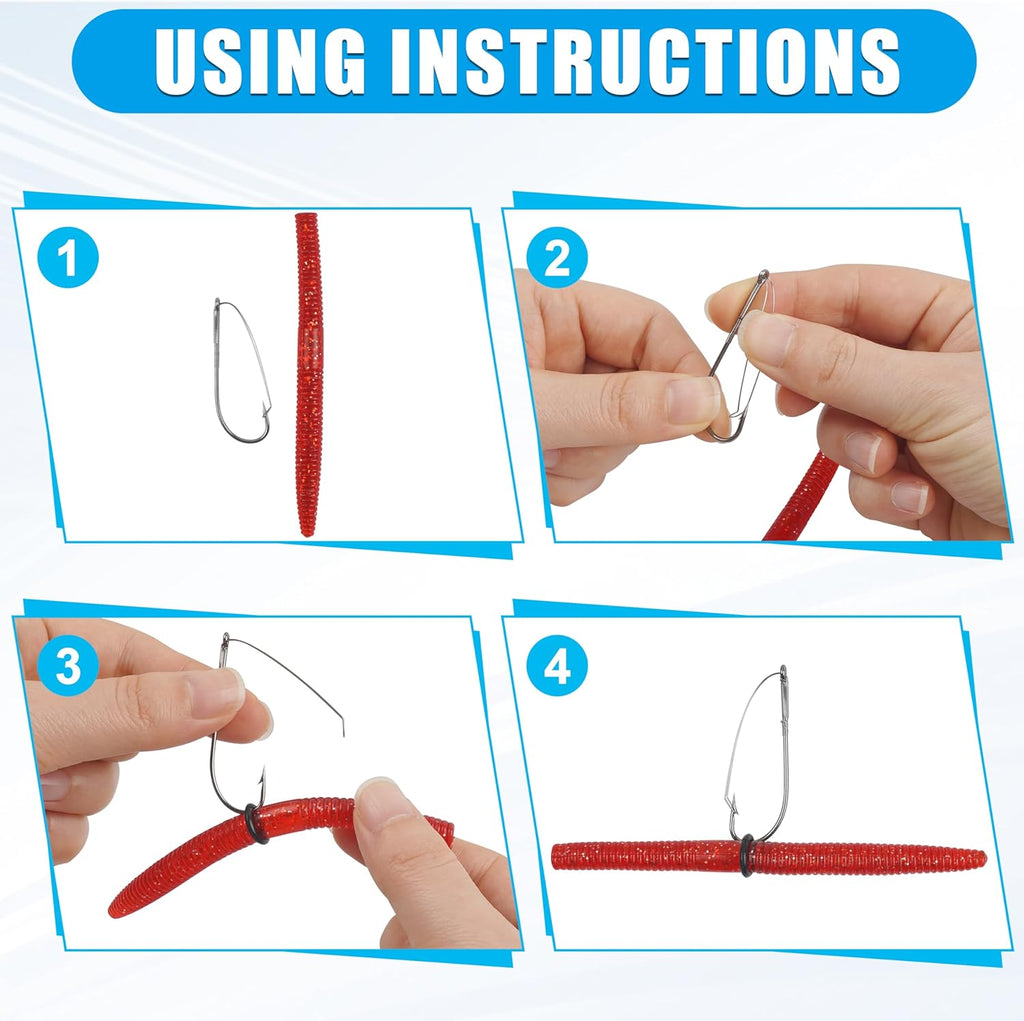 USING INSTRUCTIONS

1

2

3

4