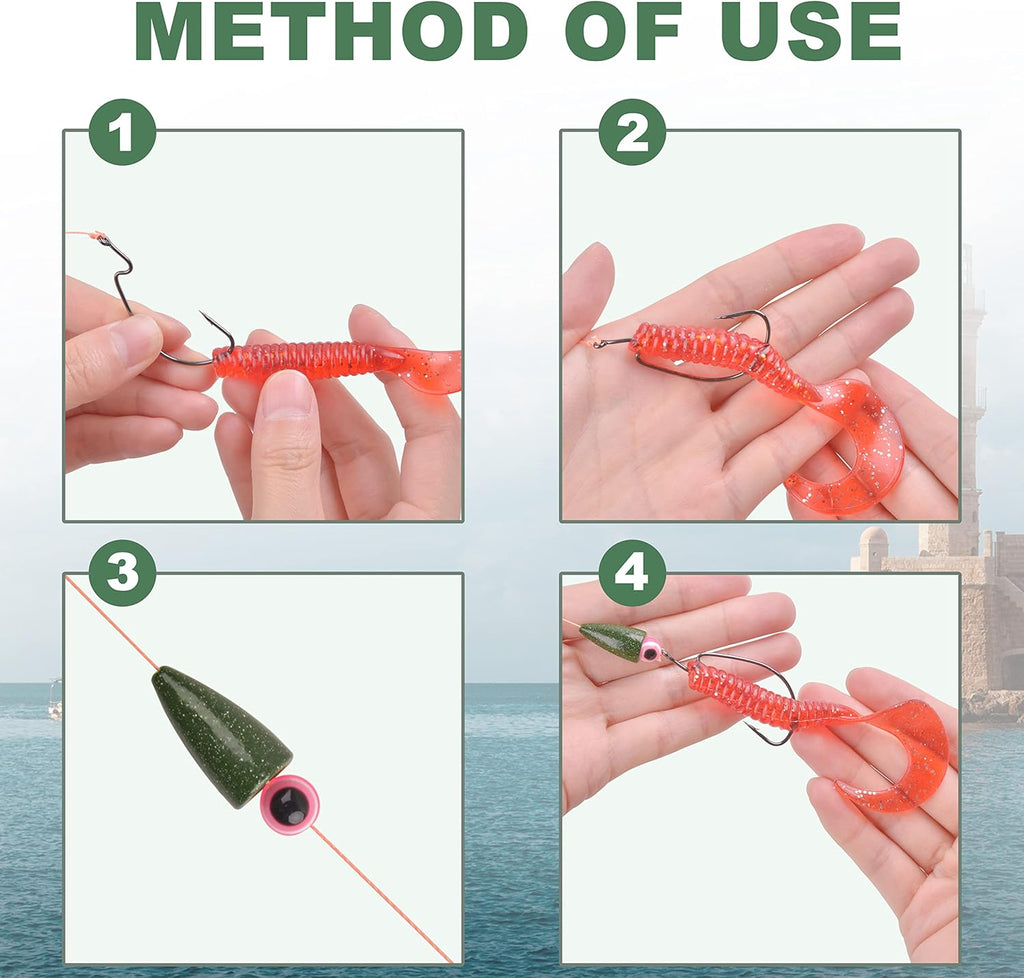 METHOD OF USE

1

2

3

4