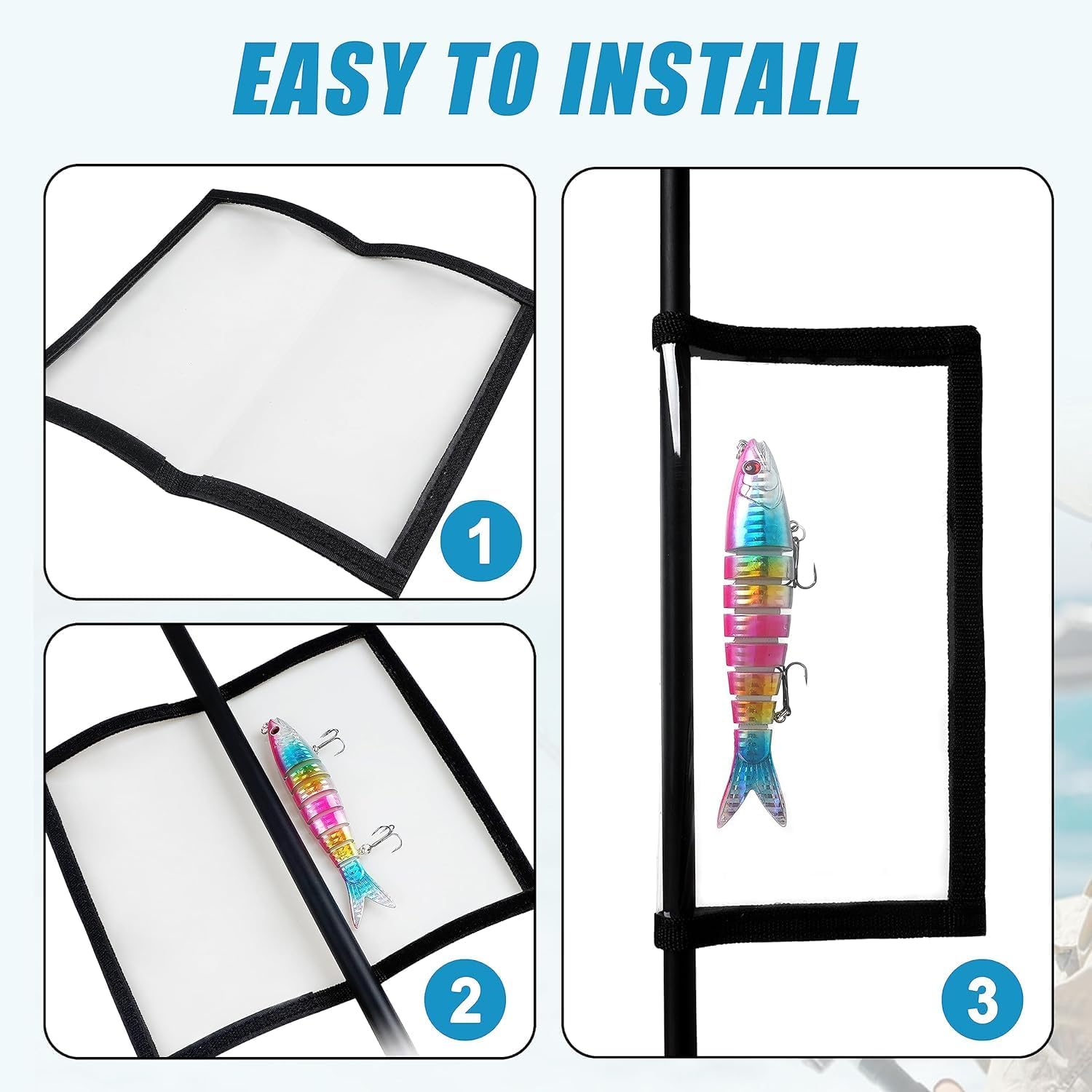 EASY TO INSTALL

1

2

3